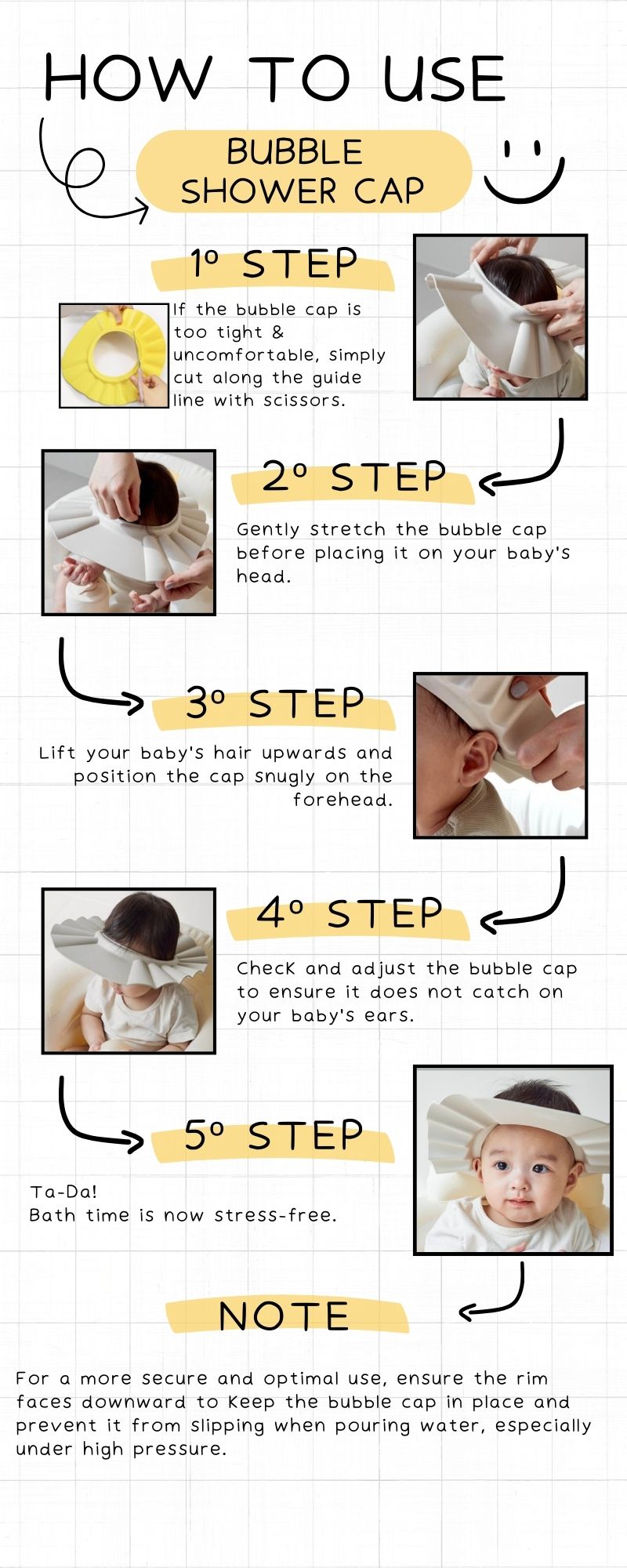 HOW TO USE

BUBBLE SHOWER CAP

1º STEP

If the bubble cap is too tight & uncomfortable, simply cut along the guide line with scissors.

2º STEP

Gently stretch the bubble cap before placing it on your baby's head.

3º STEP

Lift your baby's hair upwards and position the cap snugly on the forehead.

4º STEP

Check and adjust the bubble cap to ensure it does not catch on your baby's ears.

5º STEP

Ta-Da!
Bath time is now stress-free.

NOTE

For a more secure and optimal use, ensure the rim faces downward to keep the bubble cap in place and prevent it from slipping when pouring water, especially under high pressure.